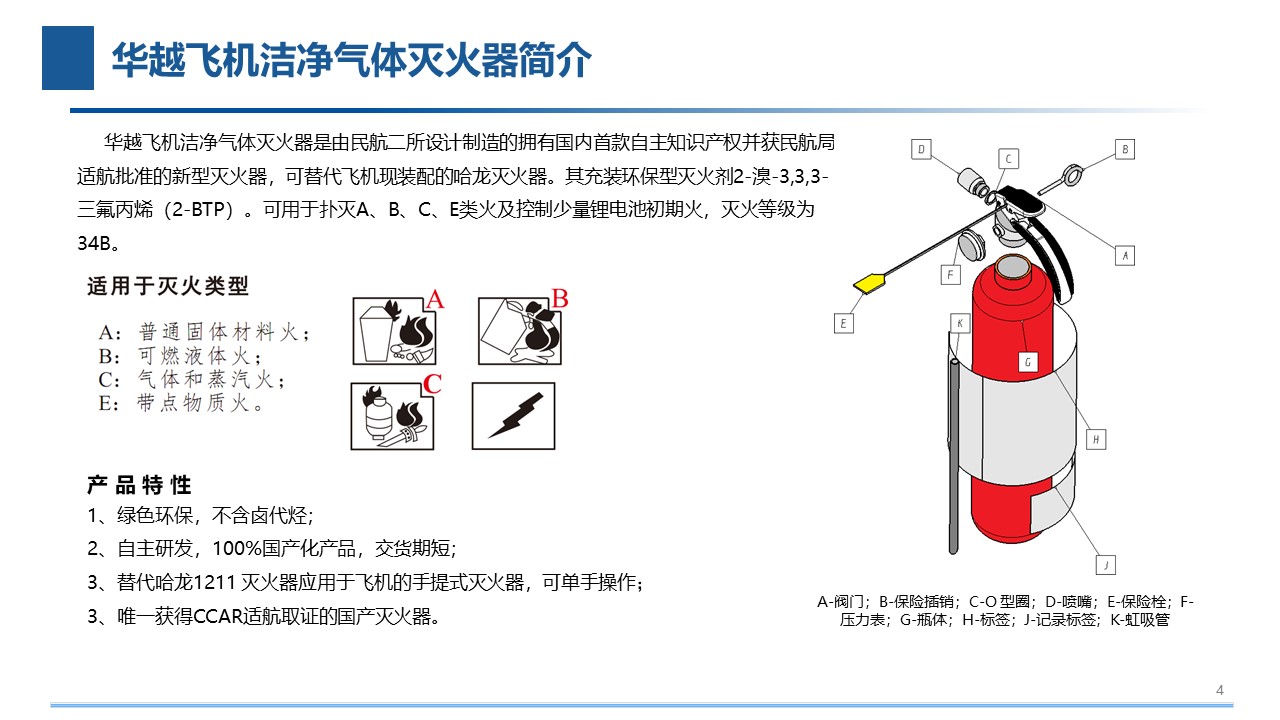 华越飞机洁净气体灭火器简介

华越飞机洁净气体灭火器是由民航二所设计制造的拥有国内首款自主知识产权并获民航局适航批准的新型灭火器，可替代飞机现装配的哈龙灭火器。其充装环保型灭火剂2-溴-3,3,3-三氟丙烯（2-BTP）。可用于扑灭A、B、C、E类火及控制少量锂电池初期火，灭火等级为34B。

适用于灭火类型

A：普通固体材料火；
B：可燃液体火；
C：气体和蒸汽火；
E：带点物质火。

A B C

产品特性

1、绿色环保，不含卤代烃；

2、自主研发，100%国产化产品，交货期短；

3、替代哈龙1211 灭火器应用于飞机的手提式灭火器，可单手操作；

3、唯一获得CCAR适航取证的国产灭火器。

D C B A F E K G H J

A-阀门；B-保险插销；C-O 型圈；D-喷嘴；E-保险栓；F-压力表；G-瓶体；H-标签；J-记录标签；K-虹吸管

4